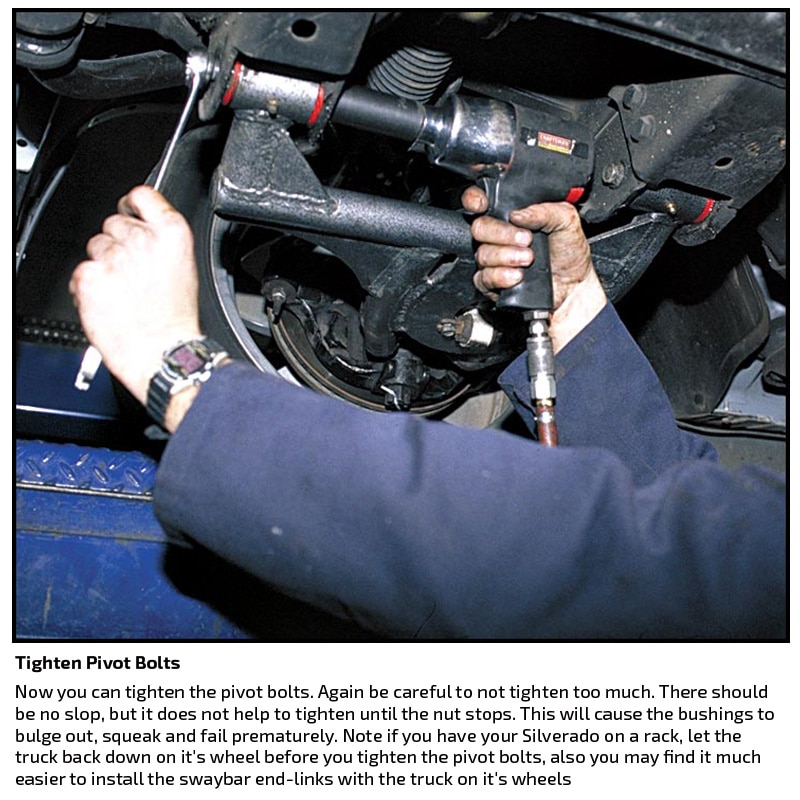 Tighten Pivot Bolts

Now you can tighten the pivot bolts. Again be careful to not tighten too much. There should be no slop, but it does not help to tighten until the nut stops. This will cause the bushings to bulge out, squeak and fail prematurely. Note if you have your Silverado on a rack, let the truck back down on it's wheel before you tighten the pivot bolts, also you may find it much easier to install the swaybar end-links with the truck on it's wheels