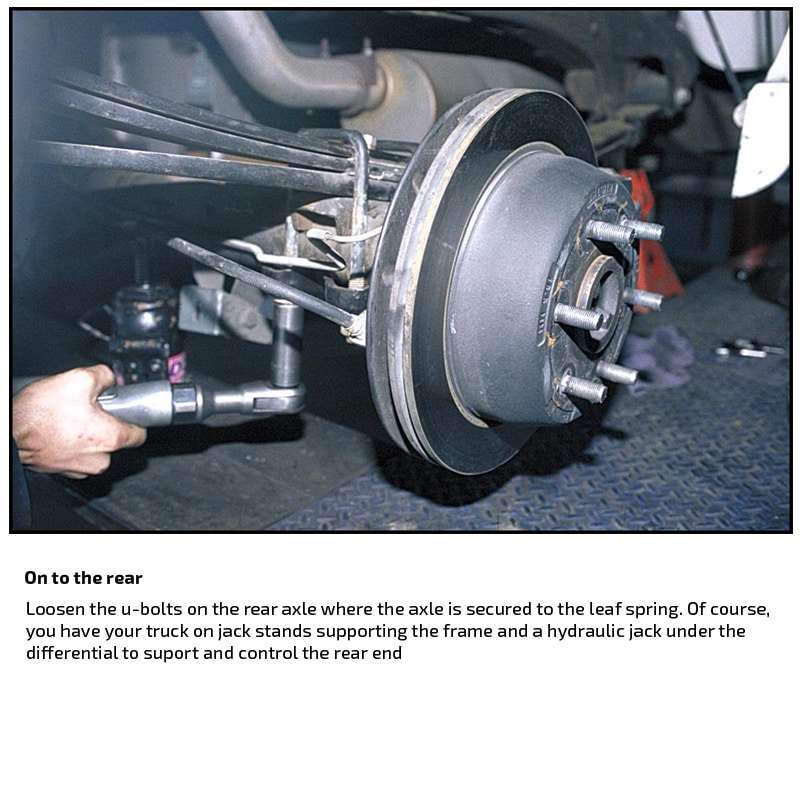 On to the rear

Loosen the u-bolts on the rear axle where the axle is secured to the leaf spring. Of course, you have your truck on jack stands supporting the frame and a hydraulic jack under the differential to suport and control the rear end