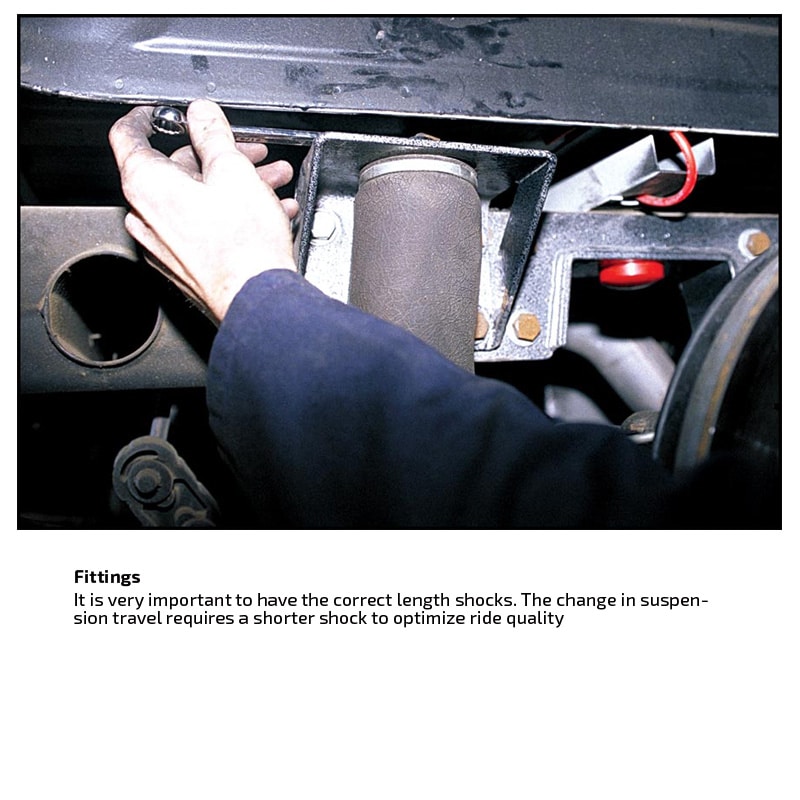 **Fittings**
It is very important to have the correct length shocks. The change in suspension travel requires a shorter shock to optimize ride quality